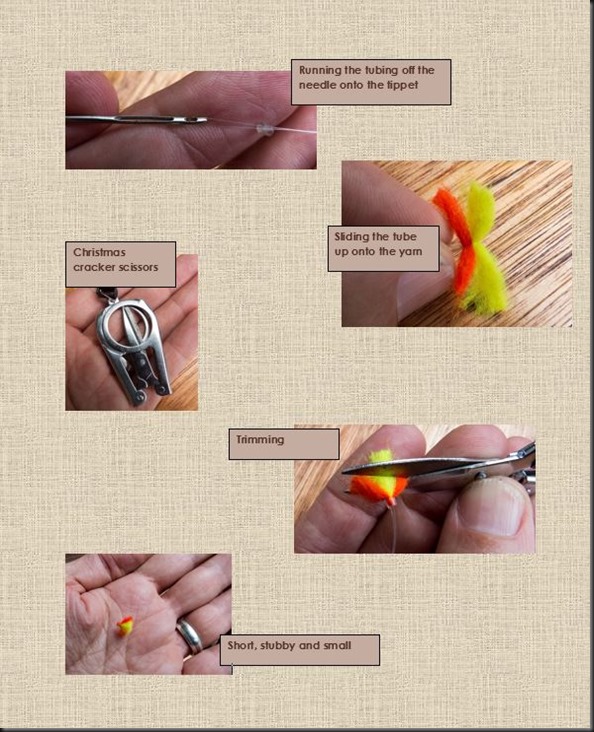 Running the tubing off the needle onto the tippet

Sliding the tube up onto the yarn

Christmas cracker scissors

Trimming

Short, stubby and small